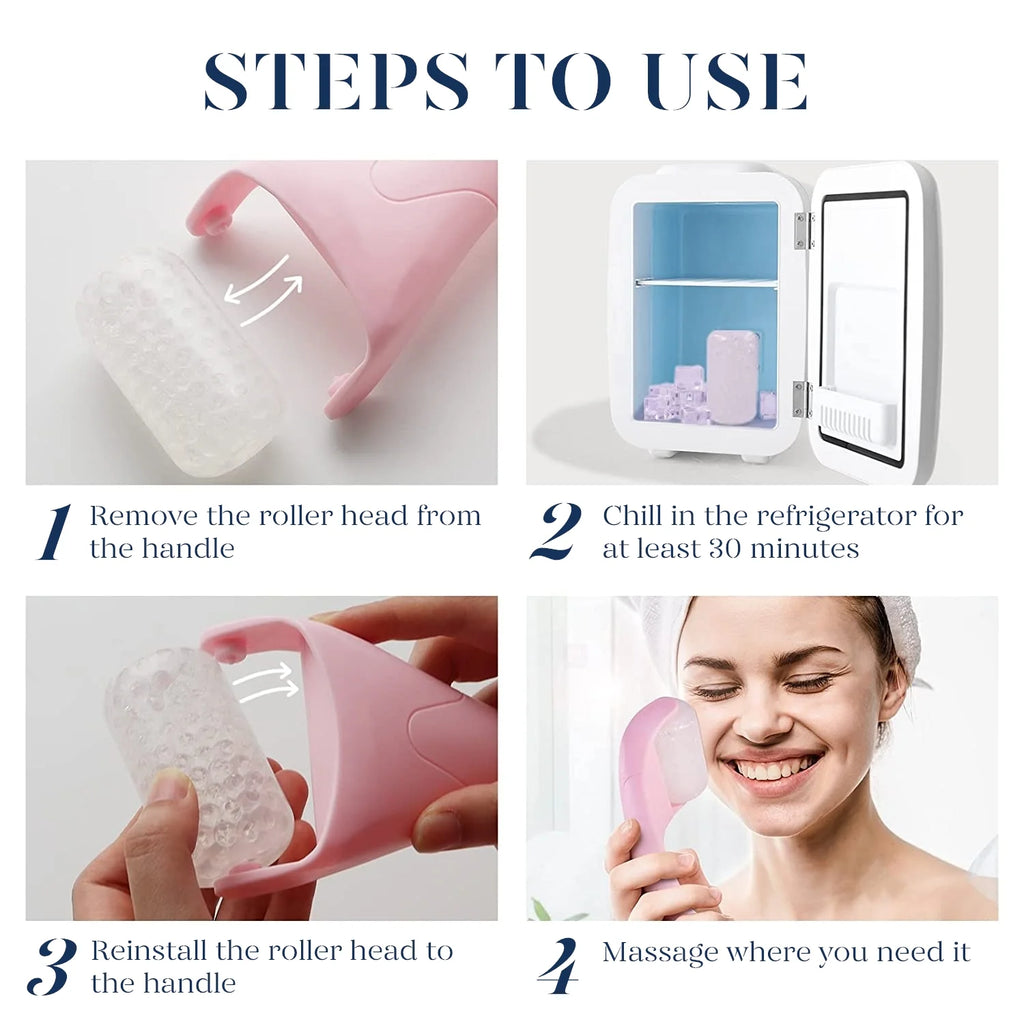 STEPS TO USE

1 Remove the roller head from the handle

2 Chill in the refrigerator for at least 30 minutes

3 Reinstall the roller head to the handle

4 Massage where you need it